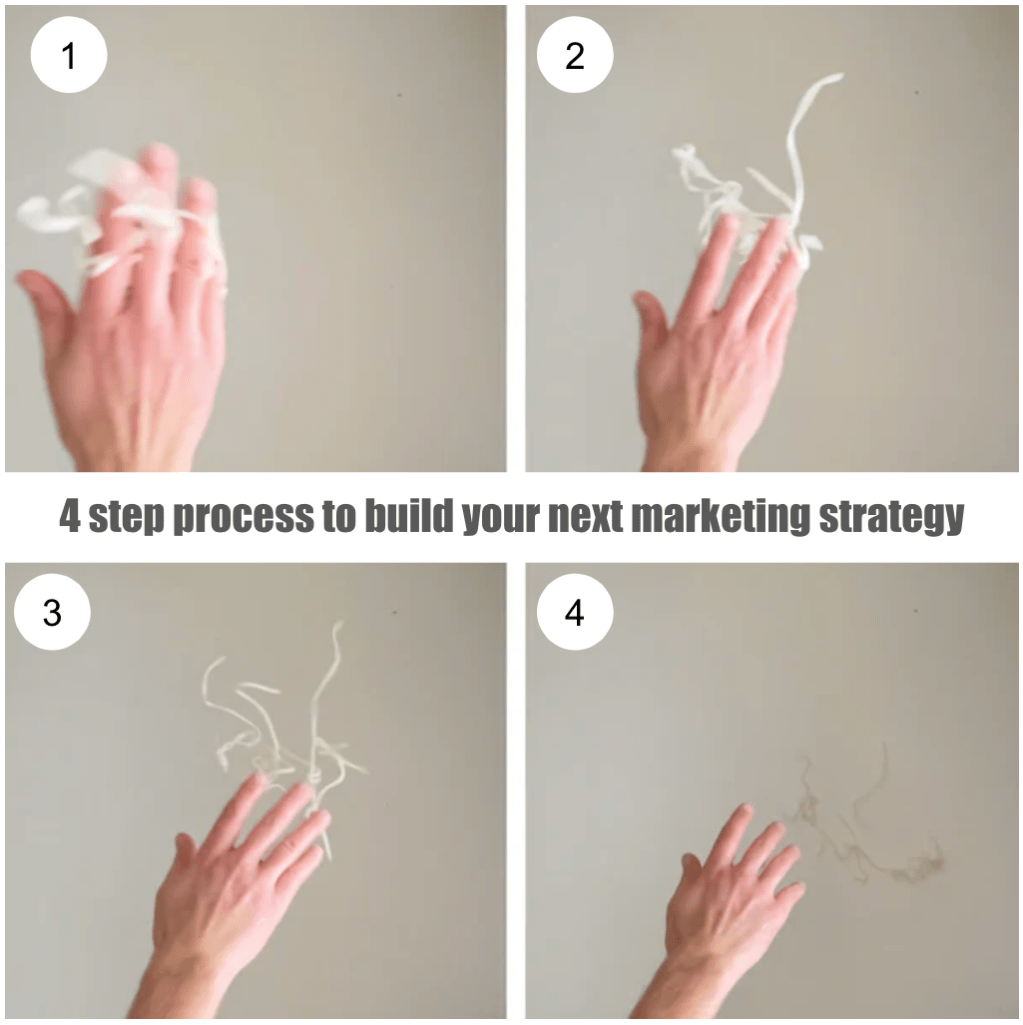 1

2

4 step process to build your next marketing strategy

3

4